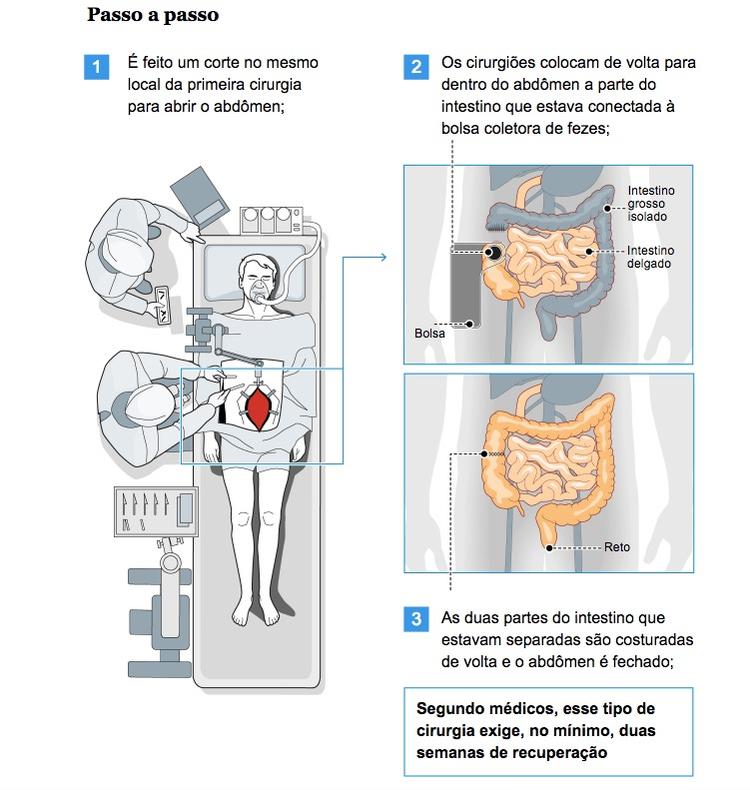 Passo a passo

1 É feito um corte no mesmo local da primeira cirurgia para abrir o abdômen;

2 Os cirurgiões colocam de volta para dentro do abdômen a parte do intestino que estava conectada à bolsa coletora de fezes;

Intestino grosso isolado

Intestino delgado

Bolsa

Reto

3 As duas partes do intestino que estavam separadas são costuradas de volta e o abdômen é fechado;

Segundo médicos, esse tipo de cirurgia exige, no mínimo, duas semanas de recuperação