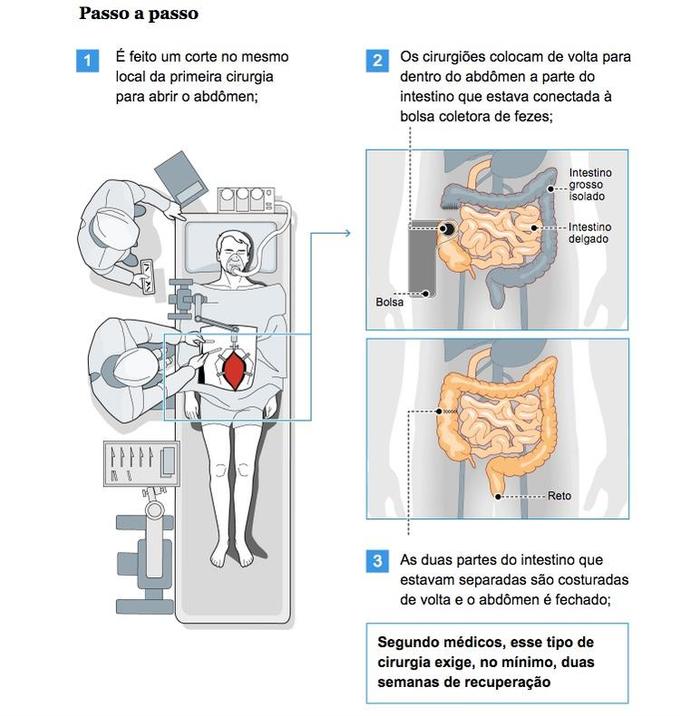 Passo a passo

1 É feito um corte no mesmo local da primeira cirurgia para abrir o abdômen;

2 Os cirurgiões colocam de volta para dentro do abdômen a parte do intestino que estava conectada à bolsa coletora de fezes;

Intestino grosso isolado

Intestino delgado

Bolsa

Reto

3 As duas partes do intestino que estavam separadas são costuradas de volta e o abdômen é fechado;

Segundo médicos, esse tipo de cirurgia exige, no mínimo, duas semanas de recuperação